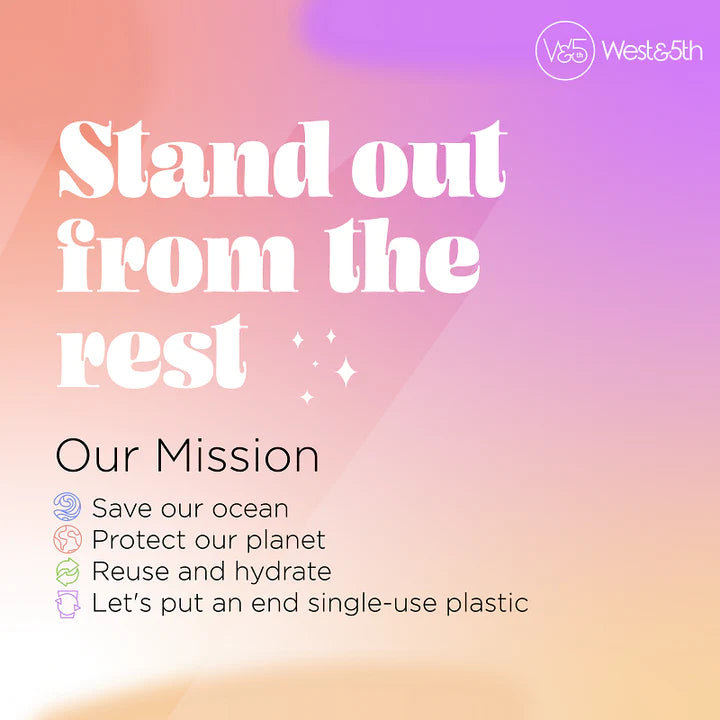 W&5th West&5th

Stand out from the rest

Our Mission

Save our ocean
Protect our planet
Reuse and hydrate
Let's put an end single-use plastic