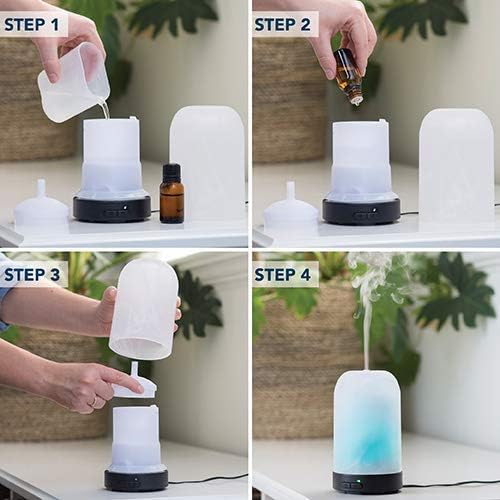 STEP 1

STEP 2

STEP 3

STEP 4